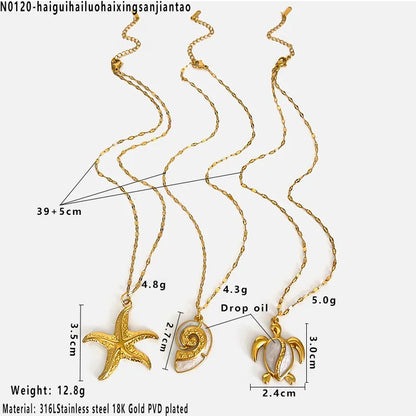 N0120-haiguihailuohaixingsanjiantao

39+5cm

4.8g

4.3g

5.0g

Drop oil

3.5cm

2.7cm

3.0cm

2.4cm

Weight: 12.8g

Material: 316LStainless steel 18K Gold PVD plated